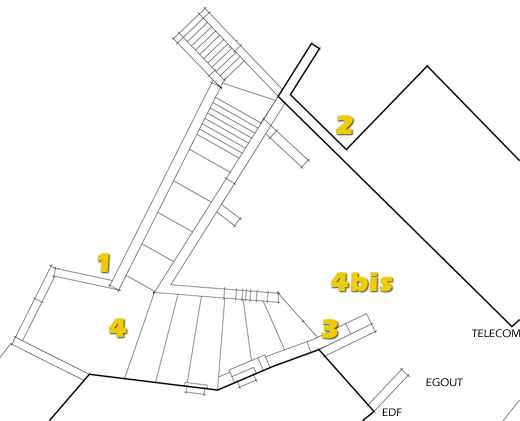 2

1

4bis

4

3

TELECOM

EGOUT

EDF